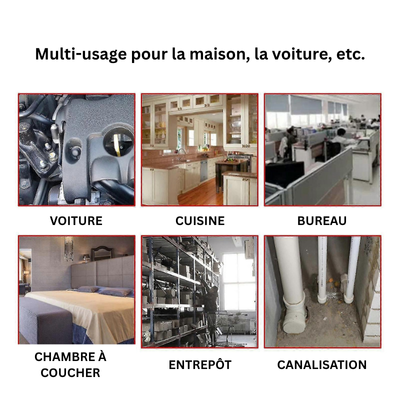 Multi-usage pour la maison, la voiture, etc.

VOITURE

CUISINE

BUREAU

CHAMBRE À COUCHER

ENTREPÔT

CANALISATION